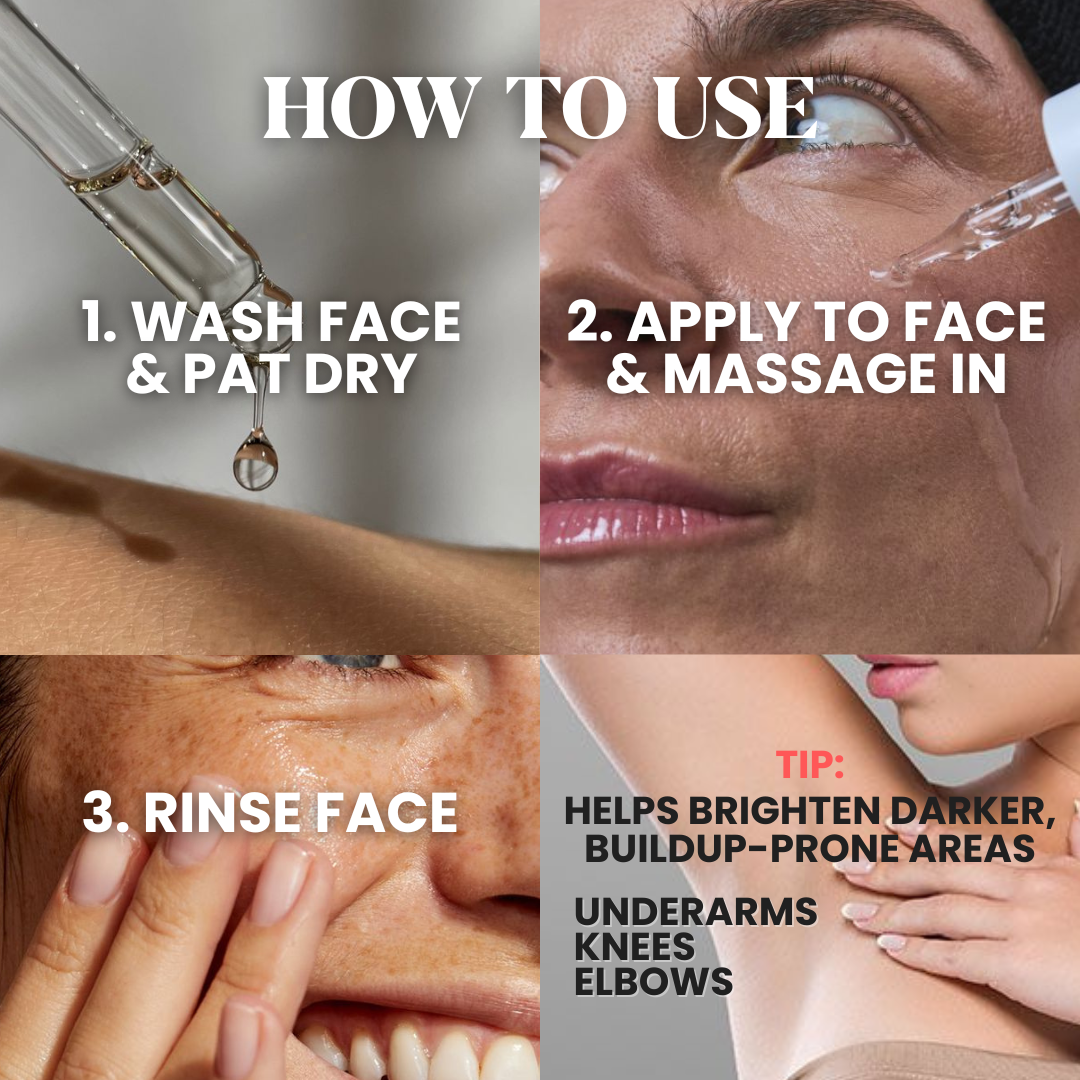 HOW TO USE

1. WASH FACE & PAT DRY

2. APPLY TO FACE & MASSAGE IN

3. RINSE FACE

TIP:
HELPS BRIGHTEN DARKER, BUILDUP-PRONE AREAS

UNDERARMS
KNEES
ELBOWS